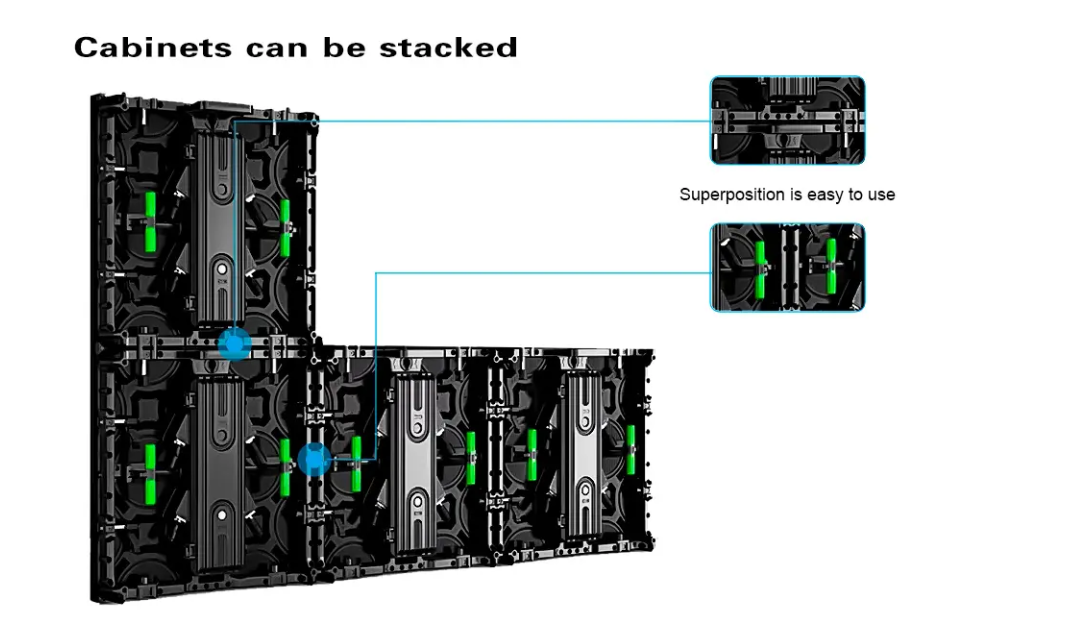 Cabinets can be stacked

Superposition is easy to use